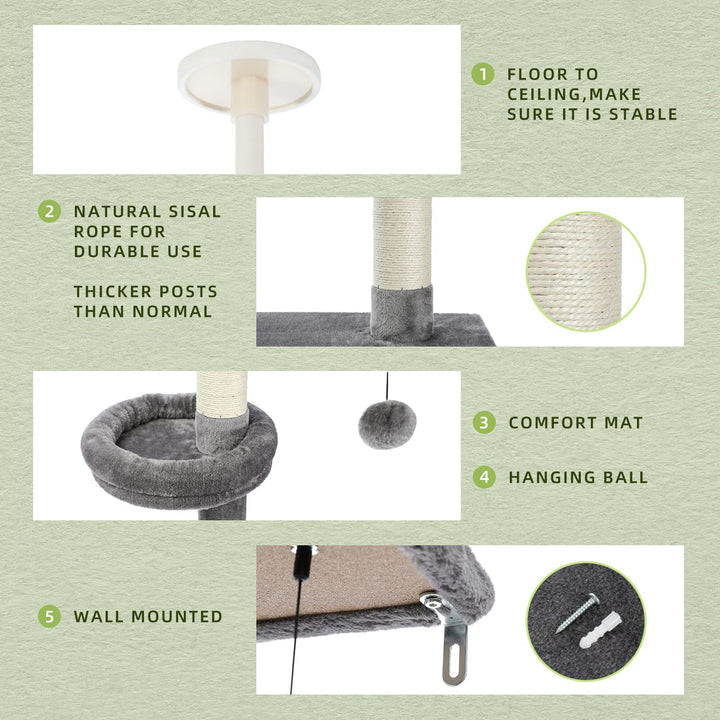 1 FLOOR TO CEILING,MAKE SURE IT IS STABLE

2 NATURAL SISAL ROPE FOR DURABLE USE

THICKER POSTS THAN NORMAL

3 COMFORT MAT

4 HANGING BALL

5 WALL MOUNTED