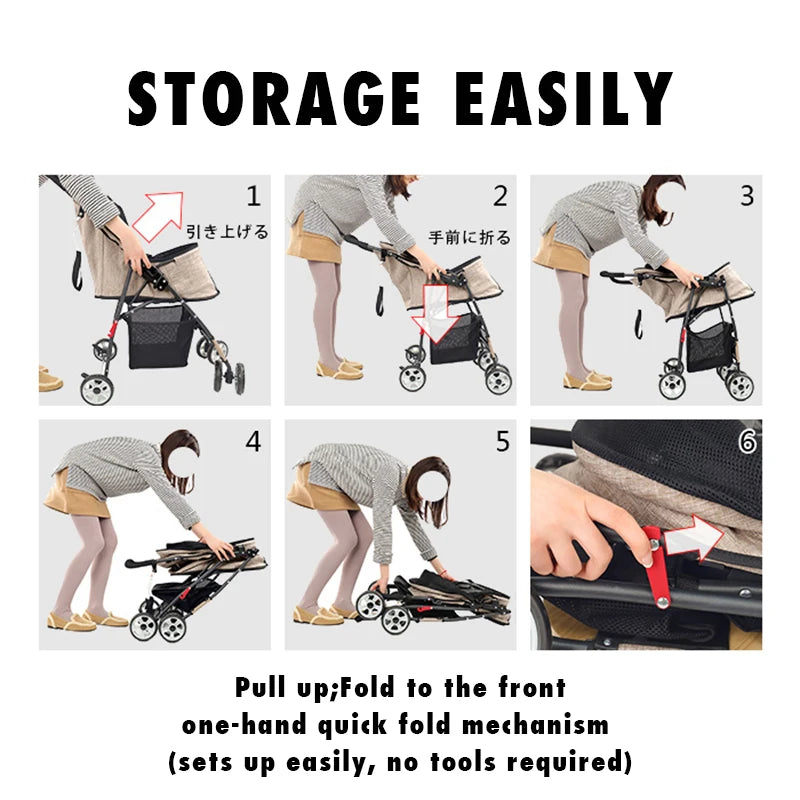 STORAGE EASILY

1
引き上げる

2
手前に折る

3

4

5

6

Pull up;Fold to the front
one-hand quick fold mechanism
(sets up easily, no tools required)