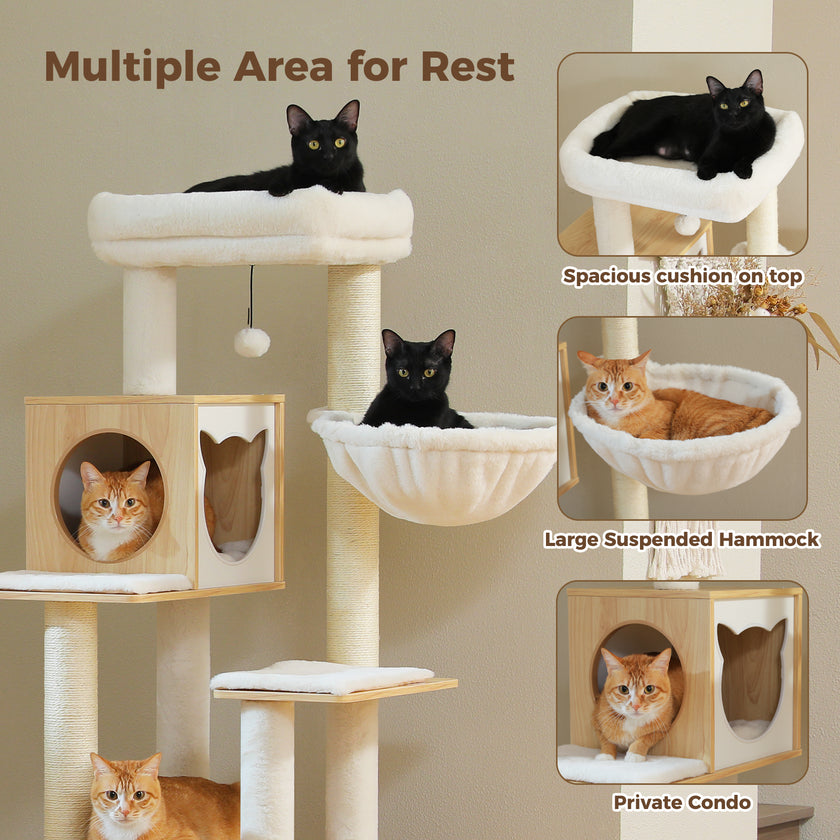 Multiple Area for Rest

Spacious cushion on top

Large Suspended Hammock

Private Condo