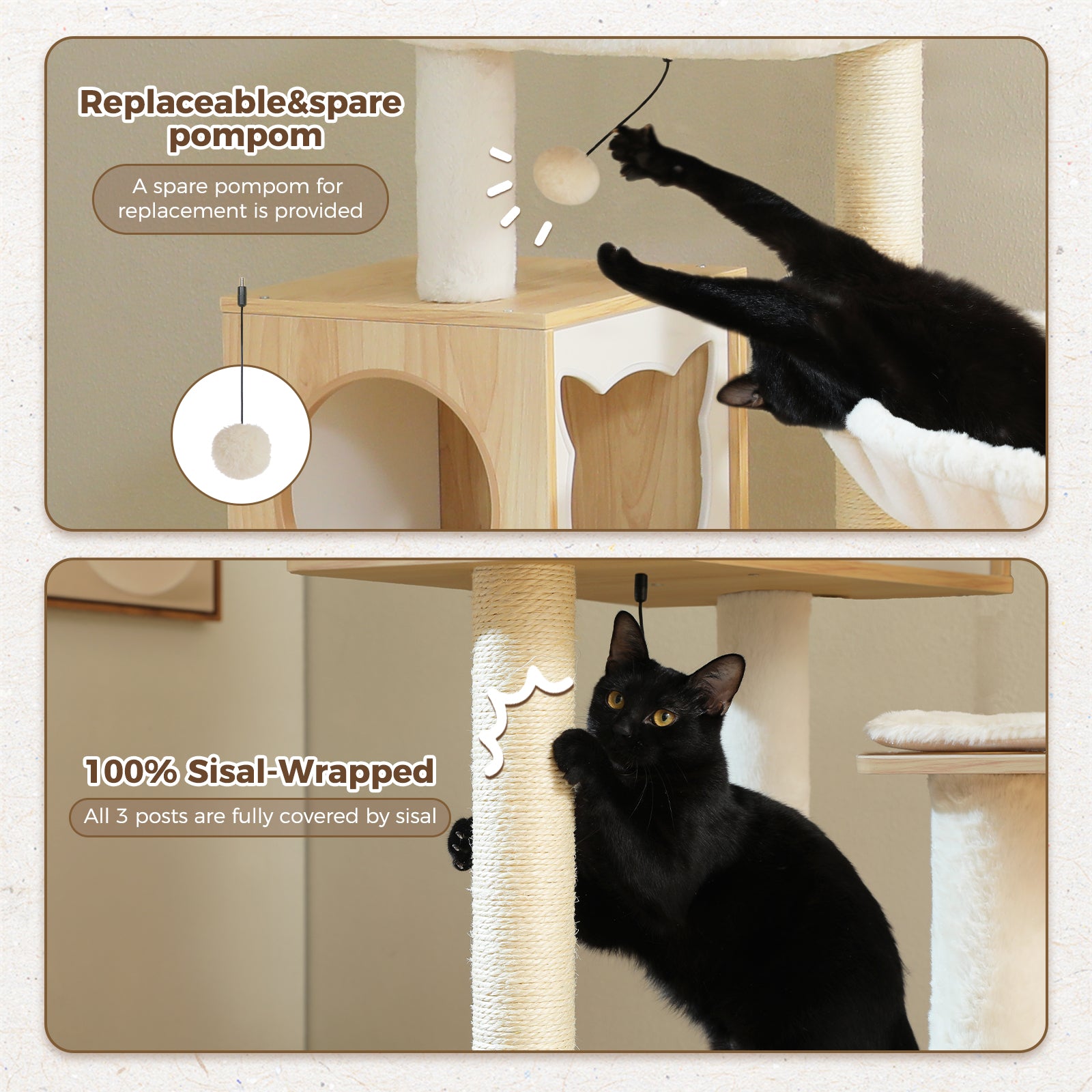 Replaceable&spare pompom

A spare pompom for replacement is provided

100% Sisal-Wrapped

All 3 posts are fully covered by sisal