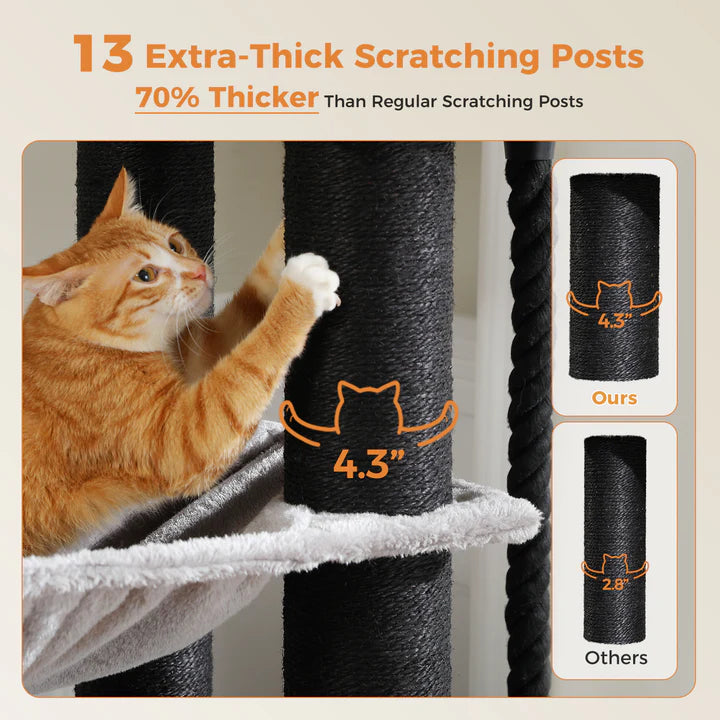 13 Extra-Thick Scratching Posts

70% Thicker Than Regular Scratching Posts

4.3"

4.3"

Ours

2.8"

Others