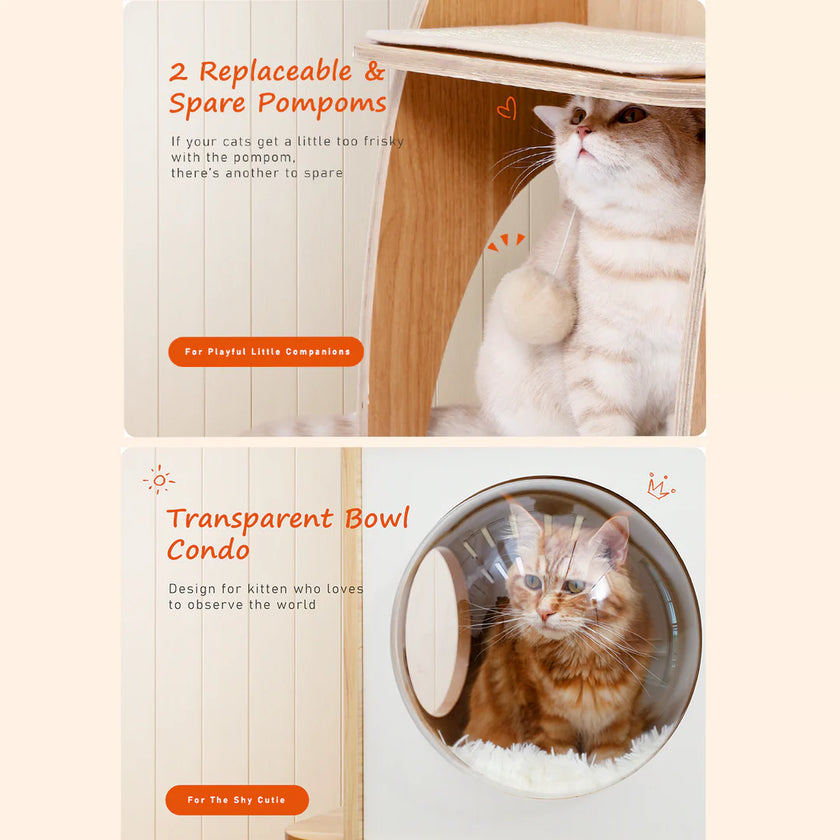 2 Replaceable & Spare Pompoms

If your cats get a little too frisky with the pompom, there's another to spare

For Playful Little Companions

Transparent Bowl Condo

Design for kitten who loves to observe the world

For The Shy Cutie