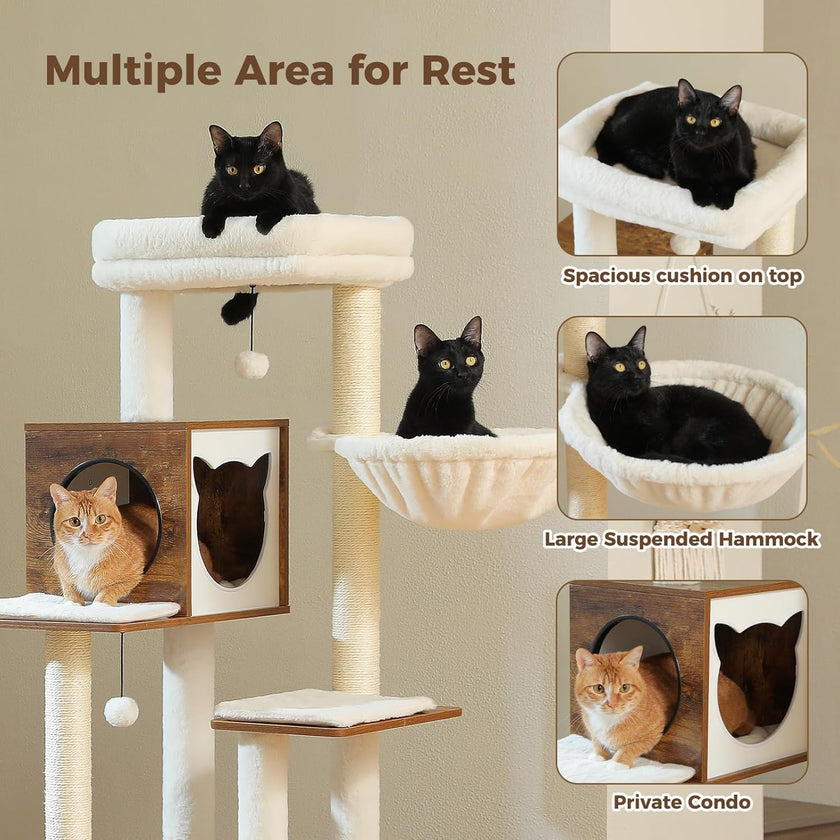 Multiple Area for Rest

Spacious cushion on top

Large Suspended Hammock

Private Condo