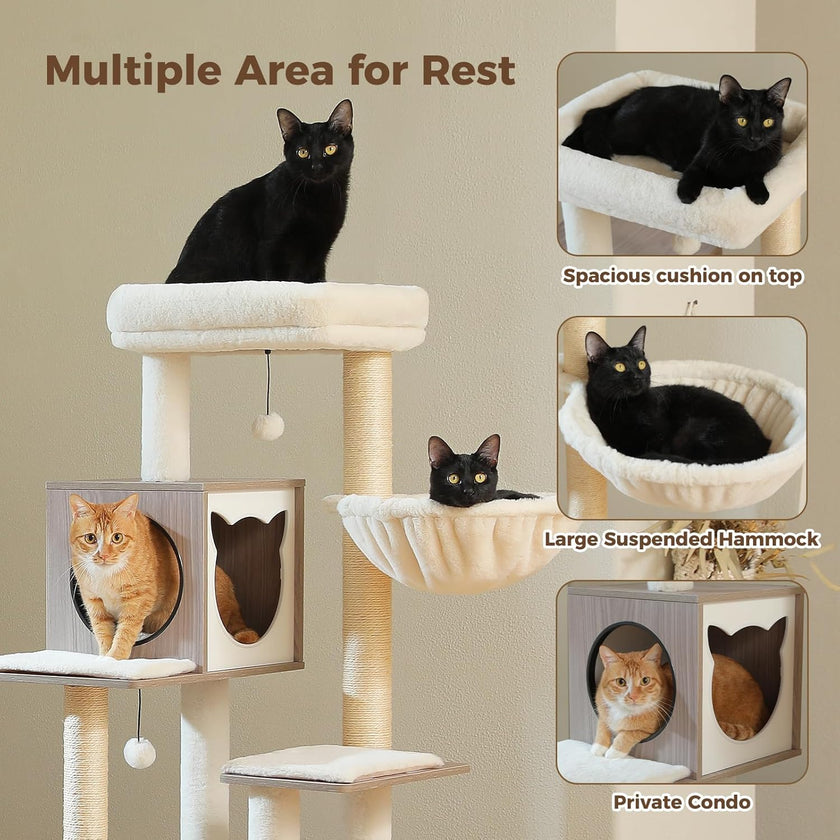 Multiple Area for Rest

Spacious cushion on top

Large Suspended Hammock

Private Condo