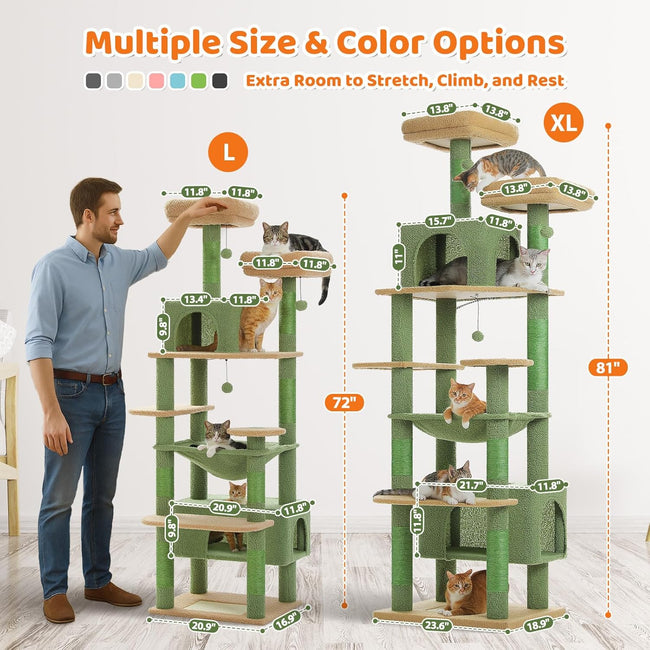 Multiple Size & Color Options

Extra Room to Stretch, Climb, and Rest

L

11.8"
11.8"
11.8"
11.8"
13.4"
11.8"
9.8"
72"
20.9"
11.8"
9.8"
20.9"
16.9"

XL

13.8"
13.8"
13.8"
13.8"
15.7"
11.8"
11"
81"
21.7"
11.8"
11.8"
23.6"
18.9"