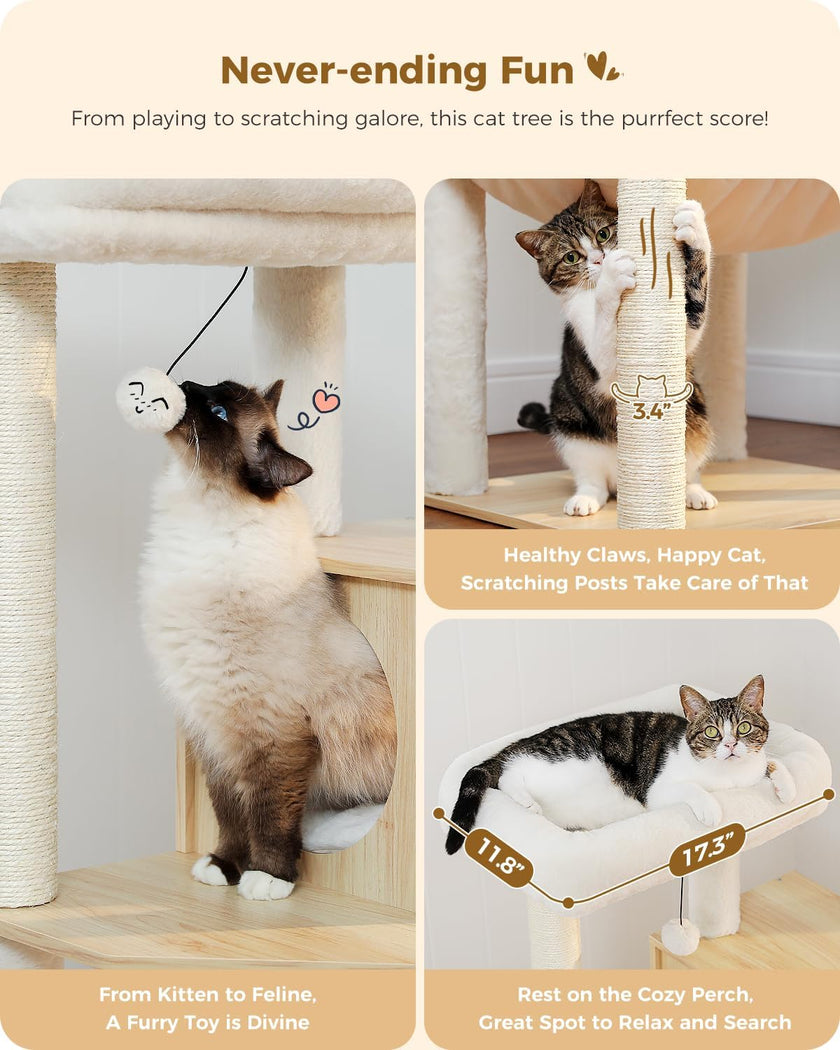 Never-ending Fun

From playing to scratching galore, this cat tree is the purrfect score!

3.4"

Healthy Claws, Happy Cat, Scratching Posts Take Care of That

11.8"

17.3"

From Kitten to Feline, A Furry Toy is Divine

Rest on the Cozy Perch, Great Spot to Relax and Search