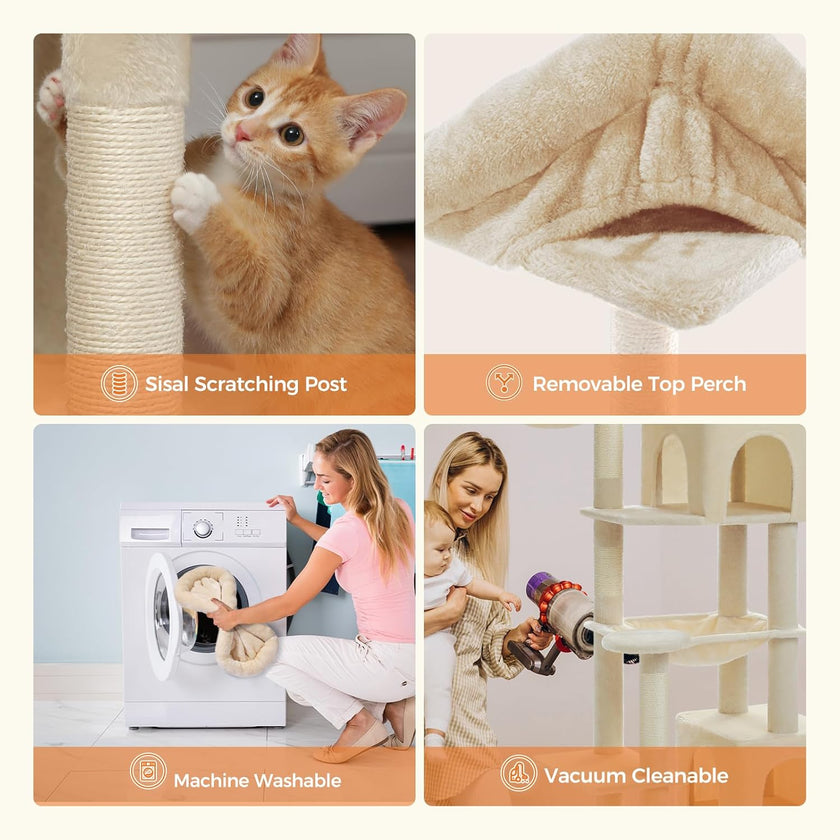 Sisal Scratching Post

Removable Top Perch

Machine Washable

Vacuum Cleanable