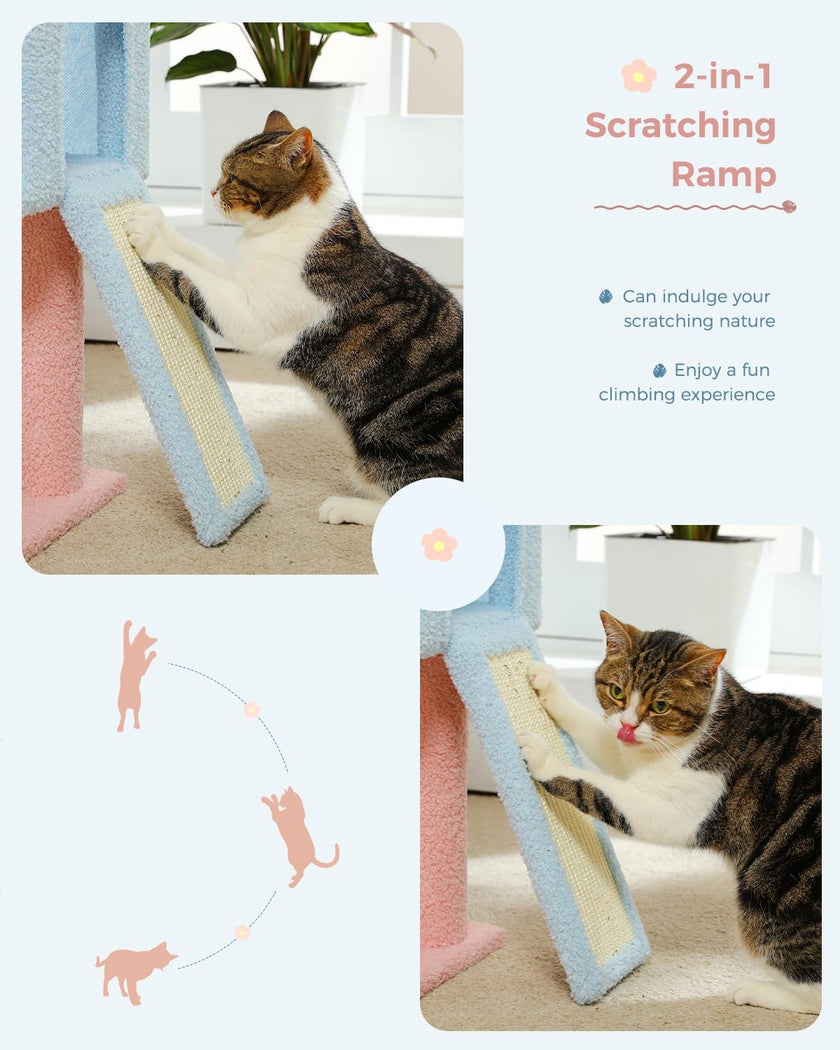 2-in-1 Scratching Ramp

Can indulge your scratching nature

Enjoy a fun climbing experience