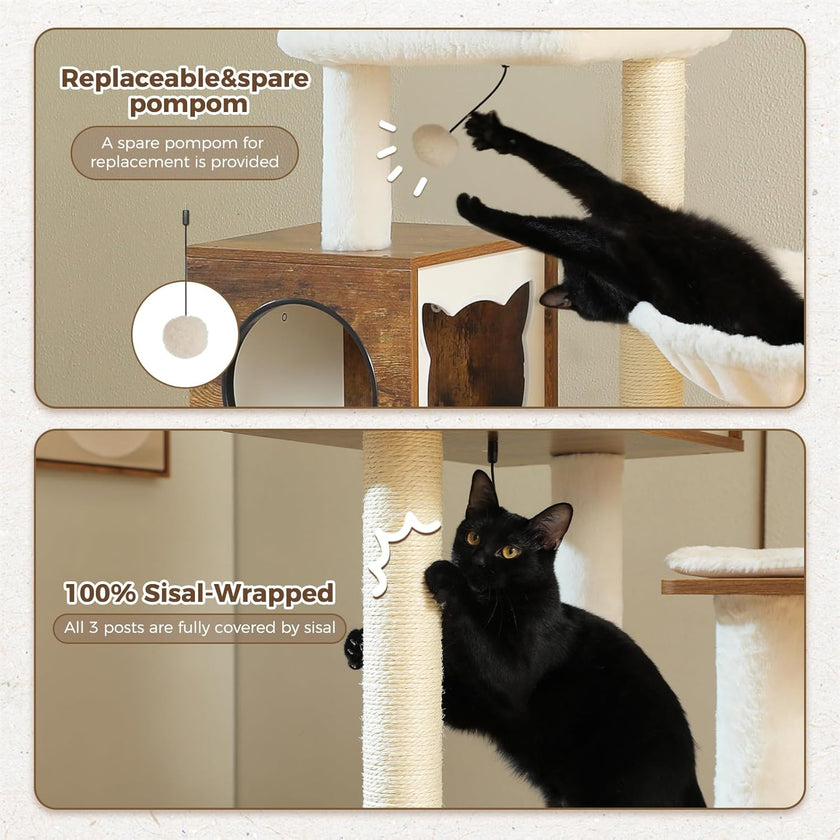 Replaceable&spare pompom

A spare pompom for replacement is provided

100% Sisal-Wrapped

All 3 posts are fully covered by sisal