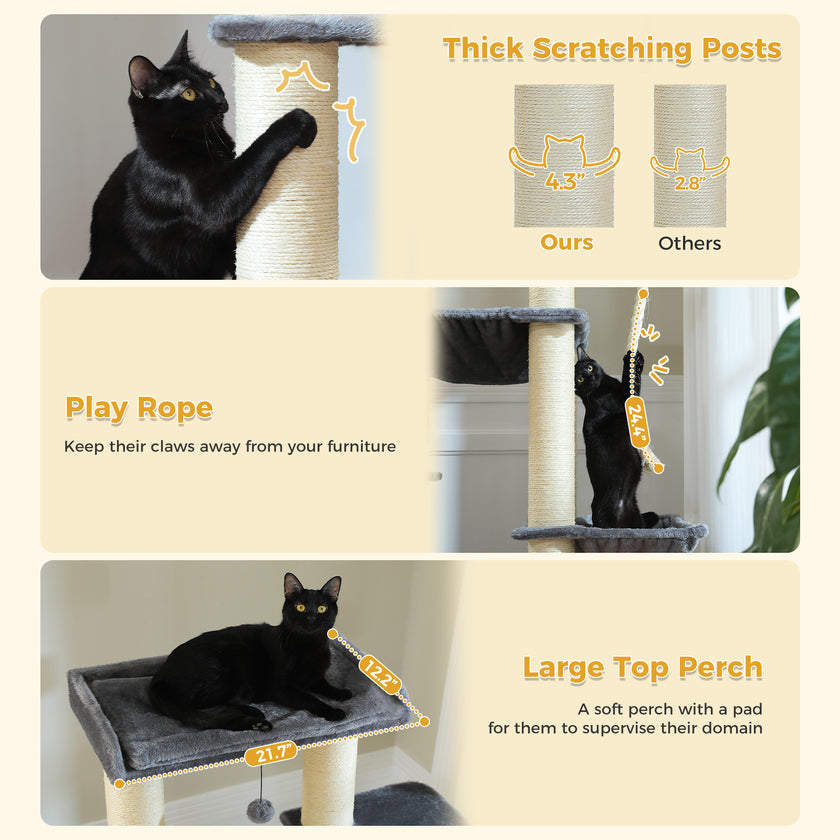 Thick Scratching Posts

4.3"

2.8"

Ours

Others

Play Rope

Keep their claws away from your furniture

24.4"

12.2"

21.7"

Large Top Perch

A soft perch with a pad for them to supervise their domain