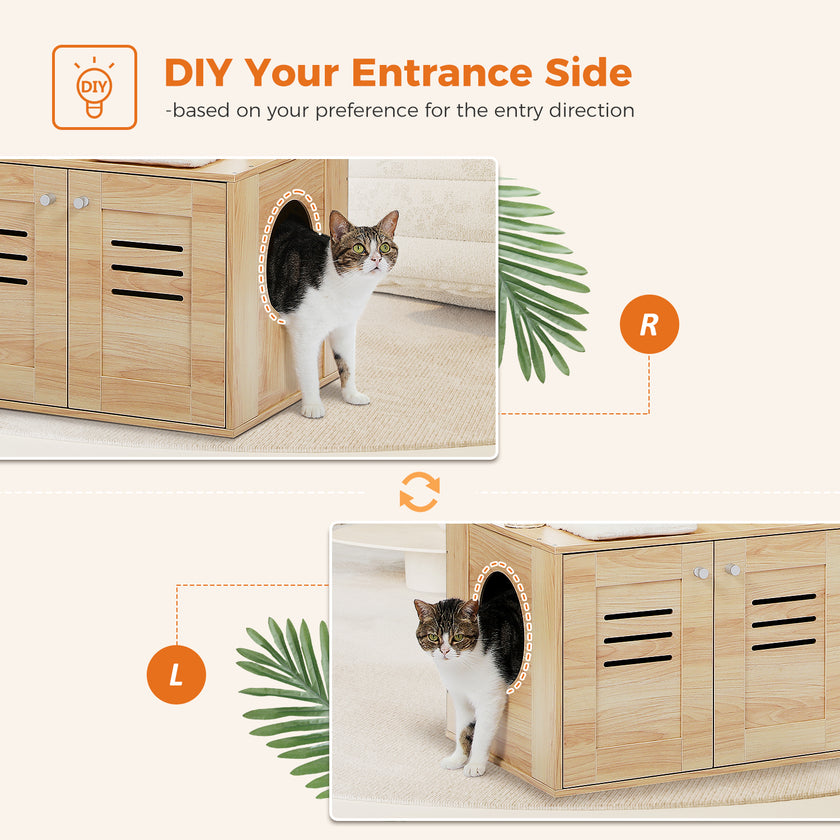 DIY

DIY Your Entrance Side

-based on your preference for the entry direction

R

L