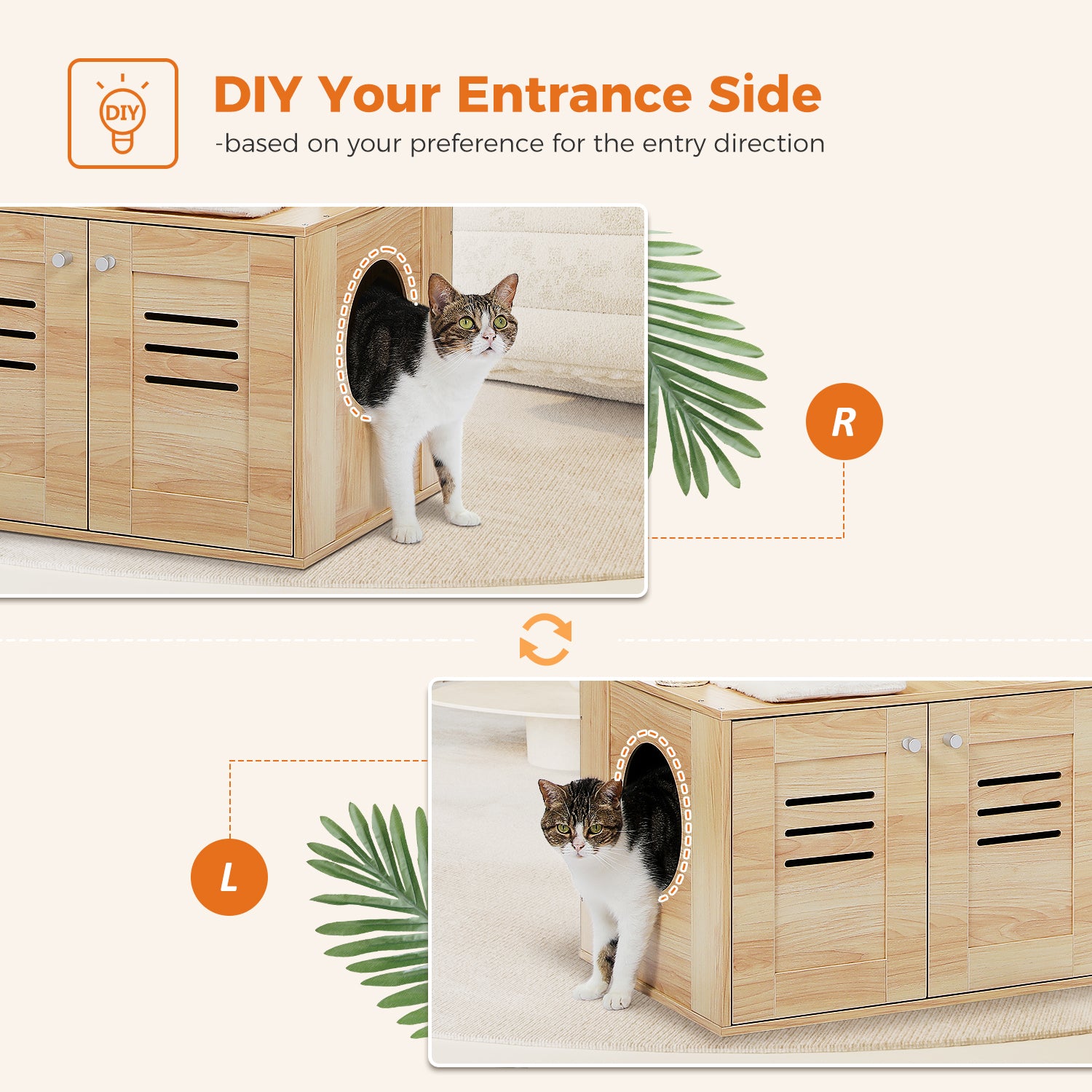 DIY

DIY Your Entrance Side
-based on your preference for the entry direction

R

L