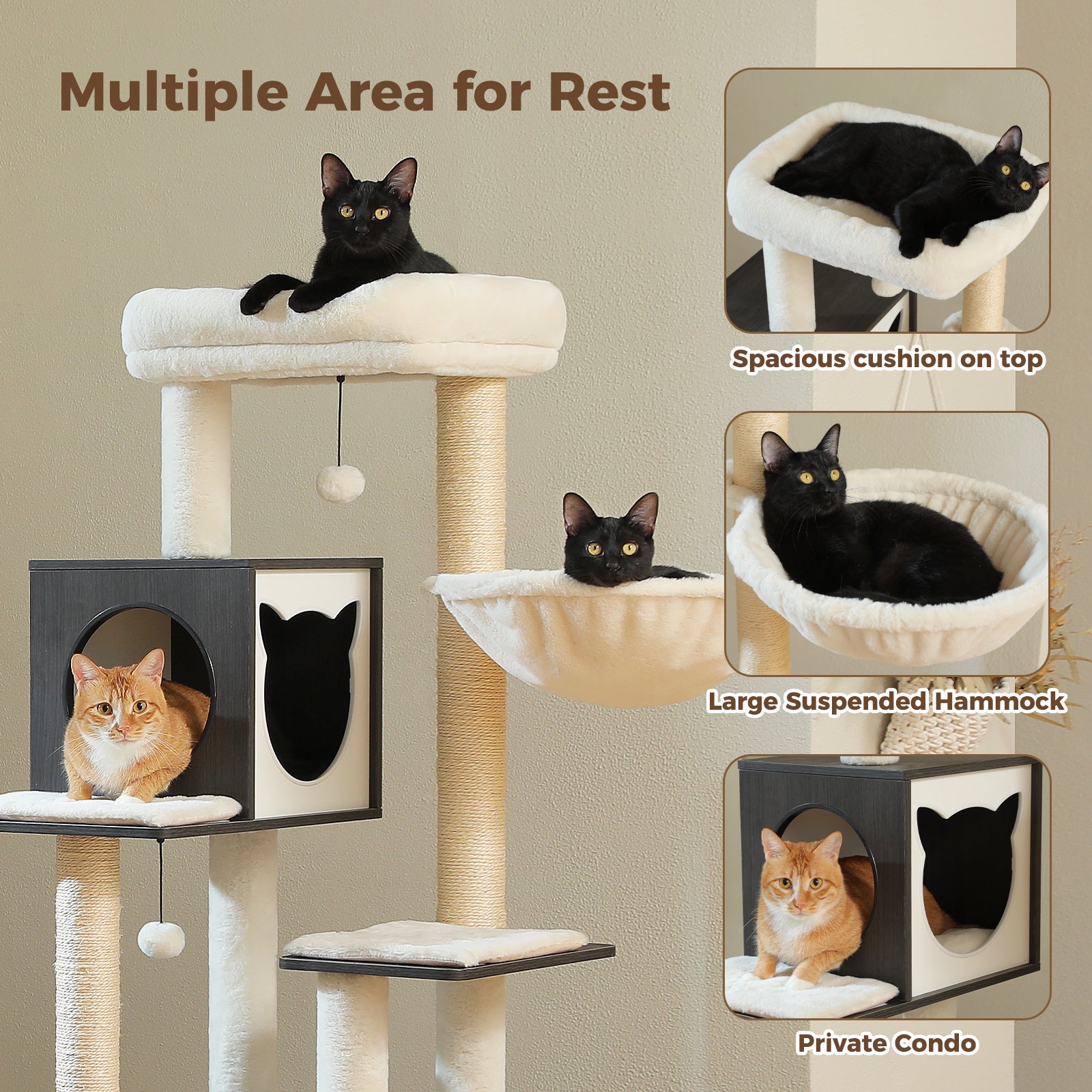 Multiple Area for Rest

Spacious cushion on top

Large Suspended Hammock

Private Condo