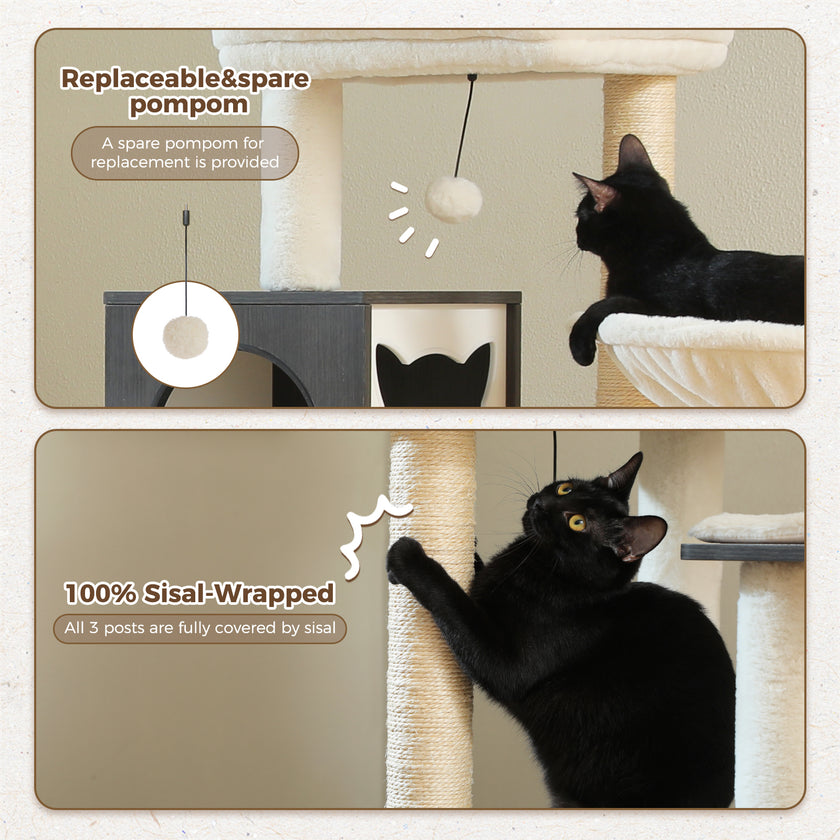 Replaceable&spare pompom

A spare pompom for replacement is provided

100% Sisal-Wrapped

All 3 posts are fully covered by sisal