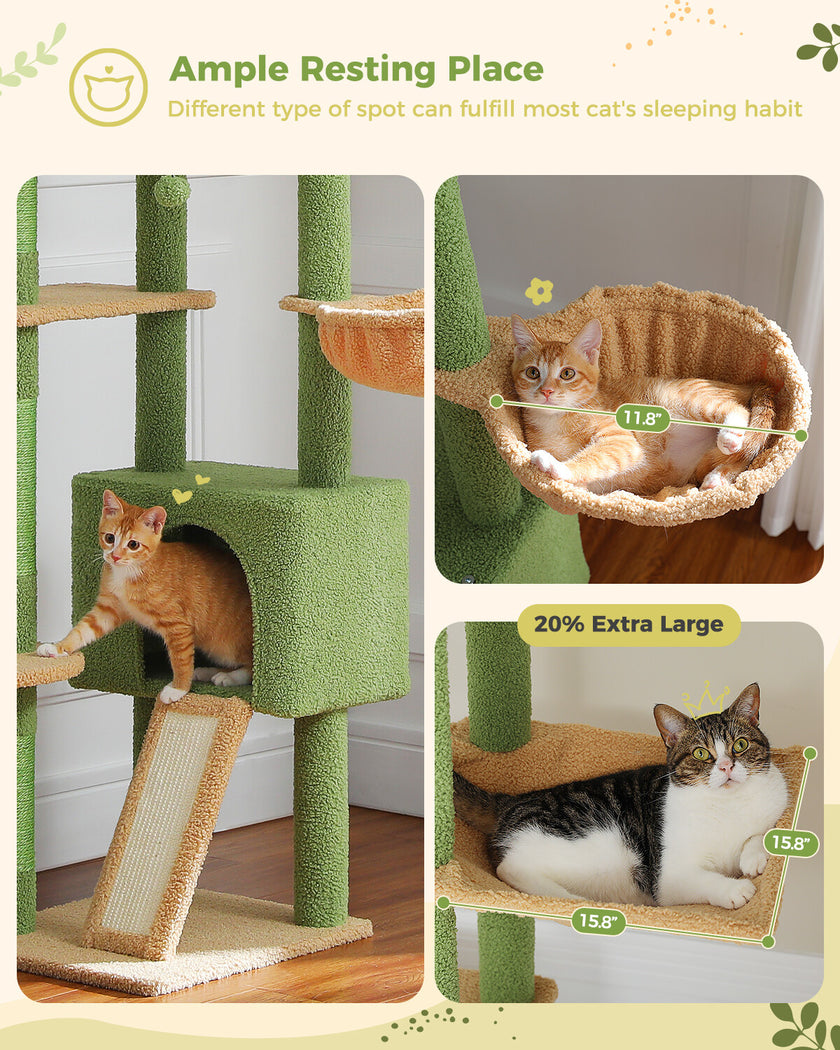 Ample Resting Place

Different type of spot can fulfill most cat's sleeping habit

11.8"

20% Extra Large

15.8"

15.8"