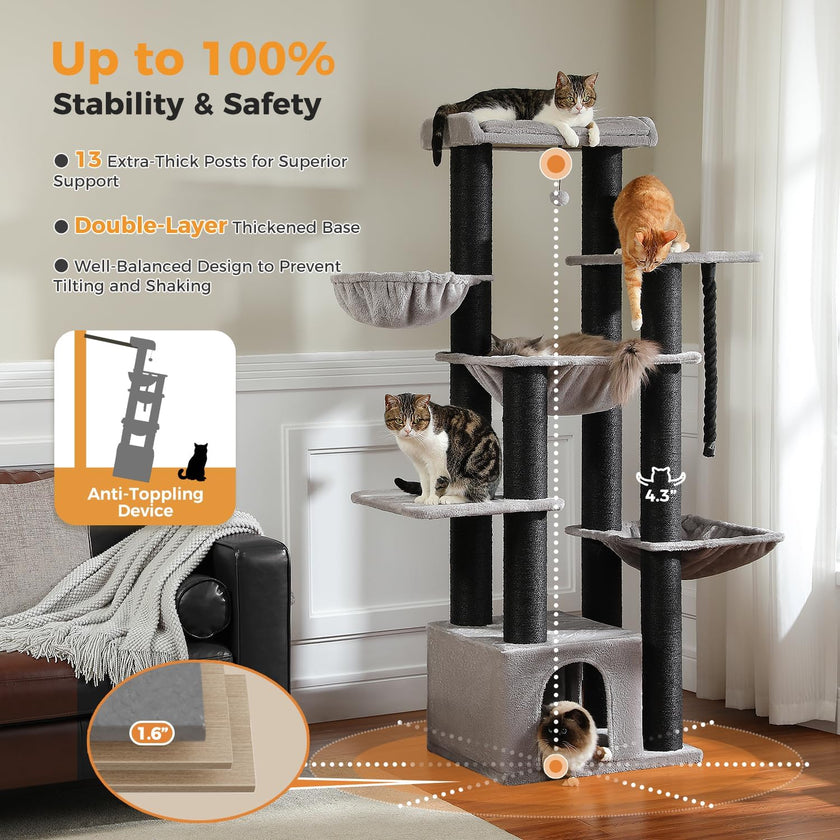 Up to 100%
Stability & Safety

● 13 Extra-Thick Posts for Superior Support

● Double-Layer Thickened Base

● Well-Balanced Design to Prevent Tilting and Shaking

Anti-Toppling Device

4.3"

1.6"